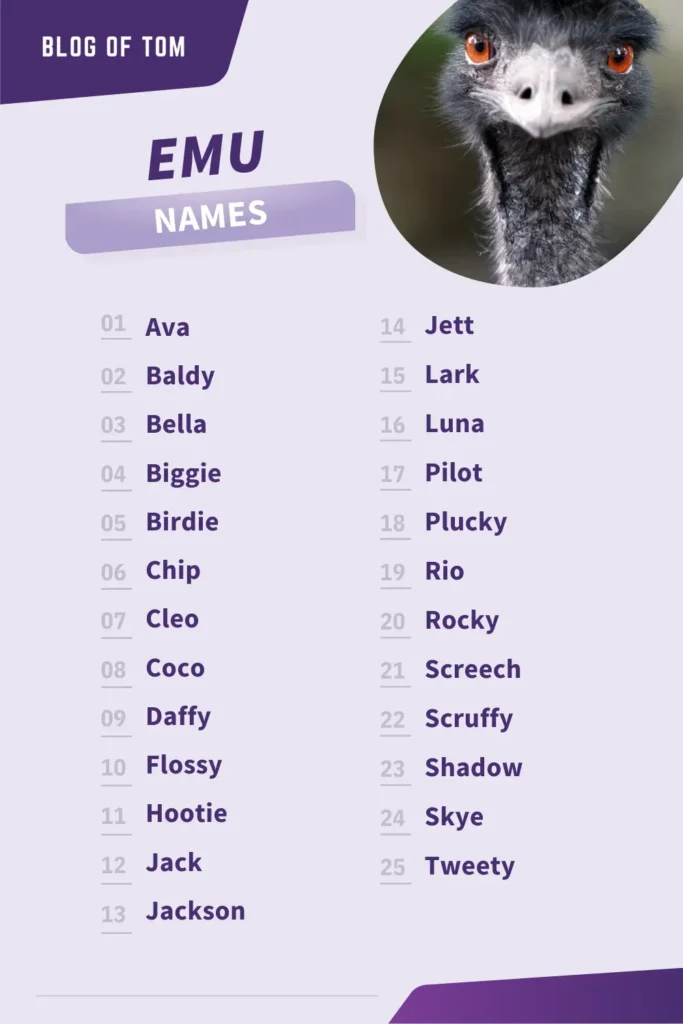 BLOG OF TOM

EMU
NAMES

01 Ava
02 Baldy
03 Bella
04 Biggie
05 Birdie
06 Chip
07 Cleo
08 Coco
09 Daffy
10 Flossy
11 Hootie
12 Jack
13 Jackson

14 Jett
15 Lark
16 Luna
17 Pilot
18 Plucky
19 Rio
20 Rocky
21 Screech
22 Scruffy
23 Shadow
24 Skye
25 Tweety