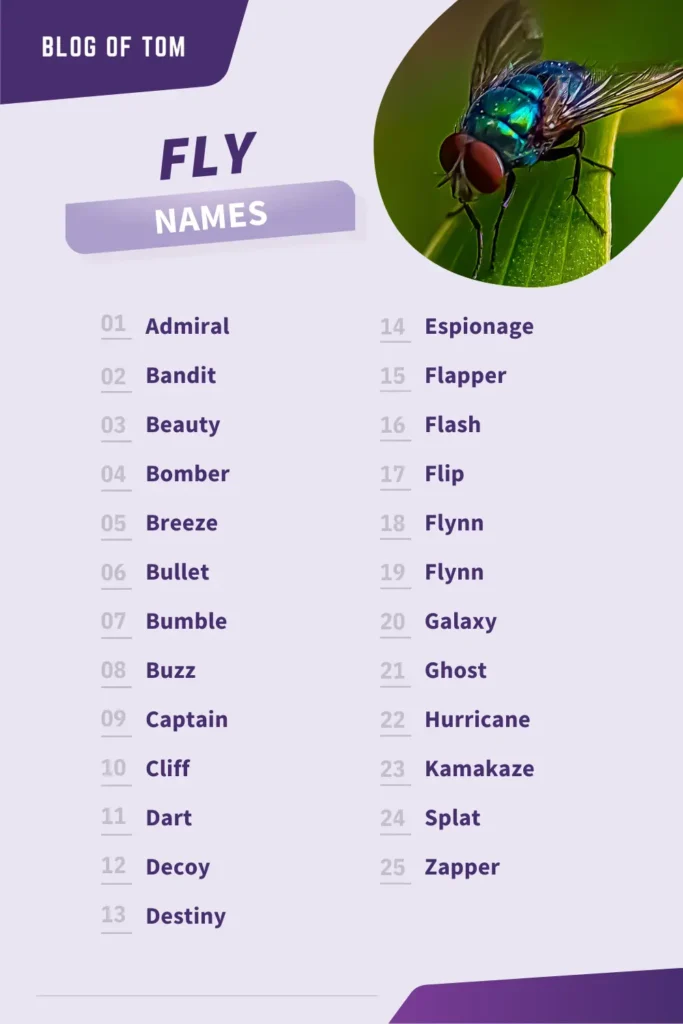 BLOG OF TOM

FLY
NAMES

01 Admiral
02 Bandit
03 Beauty
04 Bomber
05 Breeze
06 Bullet
07 Bumble
08 Buzz
09 Captain
10 Cliff
11 Dart
12 Decoy
13 Destiny

14 Espionage
15 Flapper
16 Flash
17 Flip
18 Flynn
19 Flynn
20 Galaxy
21 Ghost
22 Hurricane
23 Kamakaze
24 Splat
25 Zapper