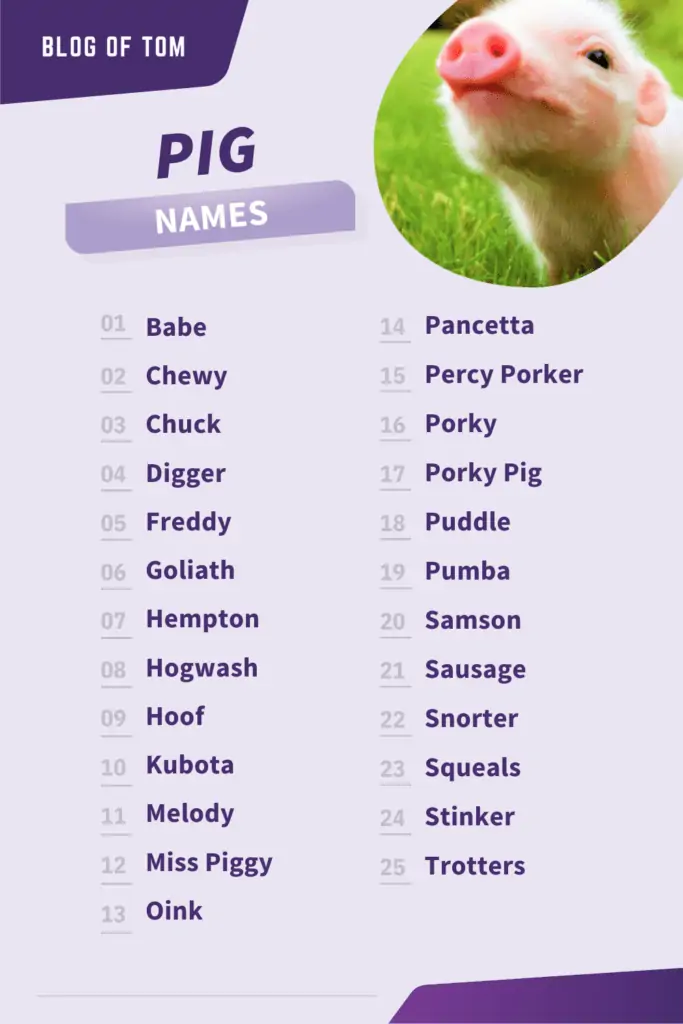 BLOG OF TOM

PIG

NAMES

01 Babe
02 Chewy
03 Chuck
04 Digger
05 Freddy
06 Goliath
07 Hempton
08 Hogwash
09 Hoof
10 Kubota
11 Melody
12 Miss Piggy
13 Oink

14 Pancetta
15 Percy Porker
16 Porky
17 Porky Pig
18 Puddle
19 Pumba
20 Samson
21 Sausage
22 Snorter
23 Squeals
24 Stinker
25 Trotters