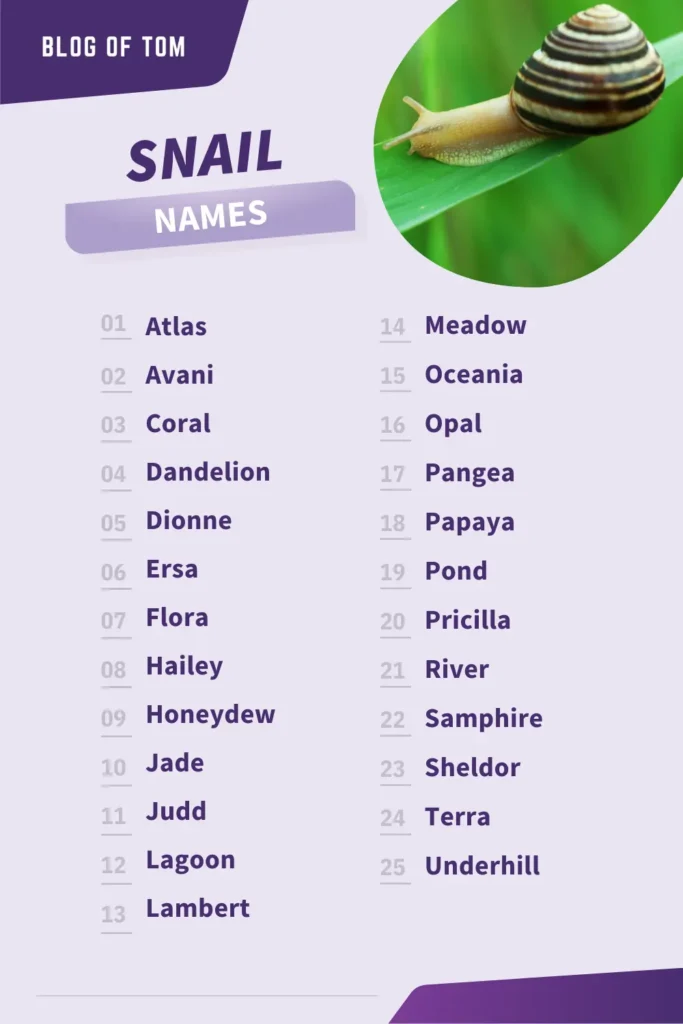 BLOG OF TOM

SNAIL
NAMES

01 Atlas
02 Avani
03 Coral
04 Dandelion
05 Dionne
06 Ersa
07 Flora
08 Hailey
09 Honeydew
10 Jade
11 Judd
12 Lagoon
13 Lambert

14 Meadow
15 Oceania
16 Opal
17 Pangea
18 Papaya
19 Pond
20 Pricilla
21 River
22 Samphire
23 Sheldor
24 Terra
25 Underhill