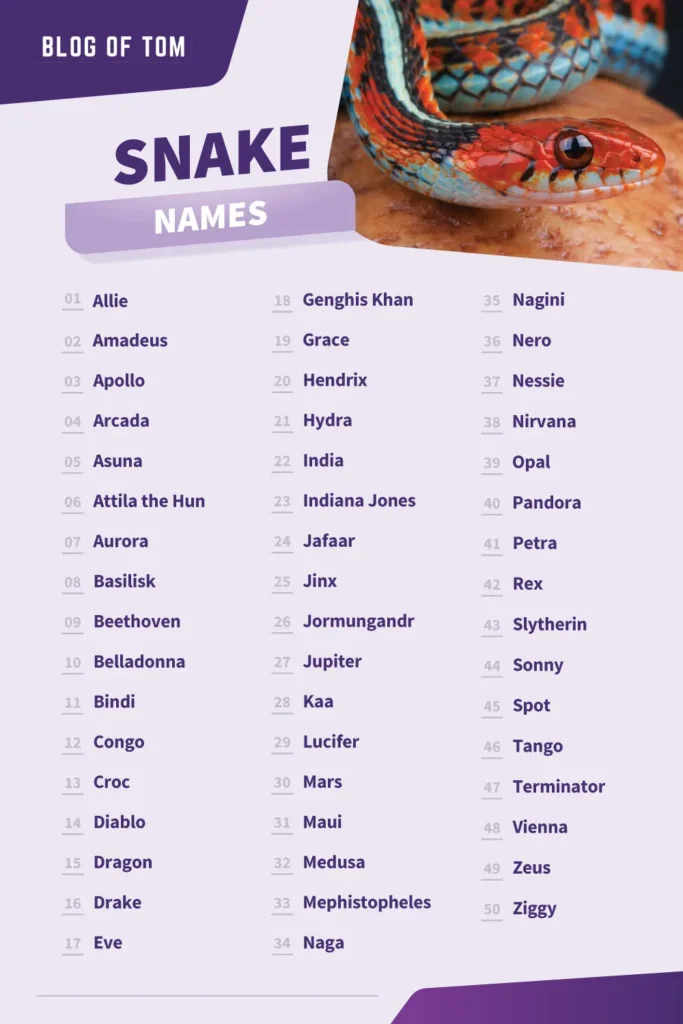 BLOG OF TOM

SNAKE
NAMES

01 Allie
02 Amadeus
03 Apollo
04 Arcada
05 Asuna
06 Attila the Hun
07 Aurora
08 Basilisk
09 Beethoven
10 Belladonna
11 Bindi
12 Congo
13 Croc
14 Diablo
15 Dragon
16 Drake
17 Eve

18 Genghis Khan
19 Grace
20 Hendrix
21 Hydra
22 India
23 Indiana Jones
24 Jafaar
25 Jinx
26 Jormungandr
27 Jupiter
28 Kaa
29 Lucifer
30 Mars
31 Maui
32 Medusa
33 Mephistopheles
34 Naga

35 Nagini
36 Nero
37 Nessie
38 Nirvana
39 Opal
40 Pandora
41 Petra
42 Rex
43 Slytherin
44 Sonny
45 Spot
46 Tango
47 Terminator
48 Vienna
49 Zeus
50 Ziggy