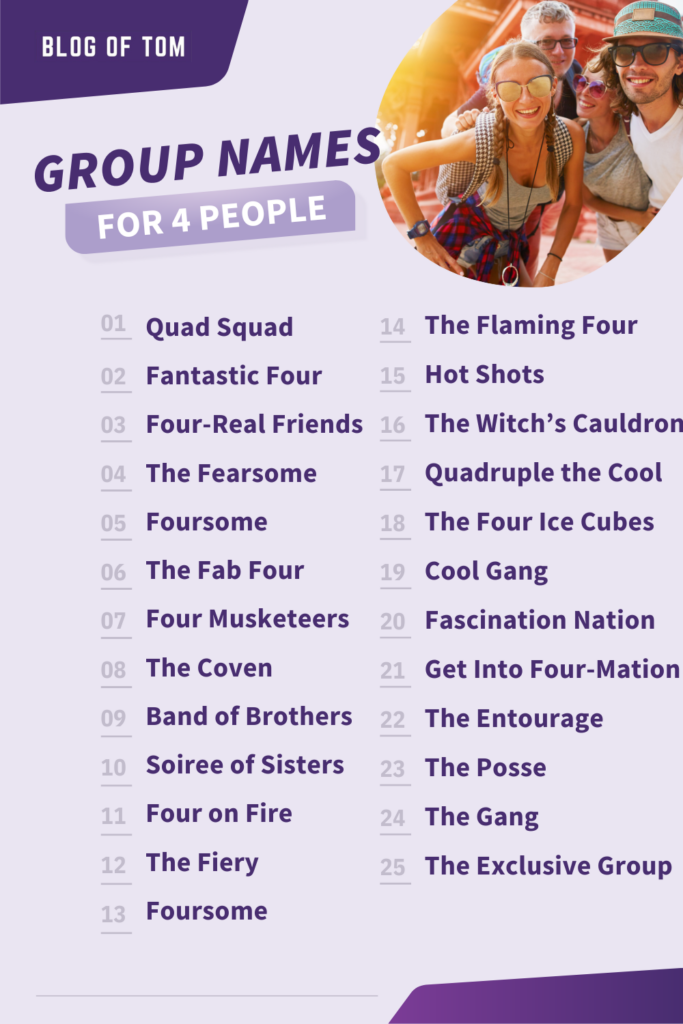 BLOG OF TOM

GROUP NAMES

FOR 4 PEOPLE

01 Quad Squad
02 Fantastic Four
03 Four-Real Friends
04 The Fearsome
05 Foursome
06 The Fab Four
07 Four Musketeers
08 The Coven
09 Band of Brothers
10 Soiree of Sisters
11 Four on Fire
12 The Fiery
13 Foursome

14 The Flaming Four
15 Hot Shots
16 The Witch's Cauldron
17 Quadruple the Cool
18 The Four Ice Cubes
19 Cool Gang
20 Fascination Nation
21 Get Into Four-Mation
22 The Entourage
23 The Posse
24 The Gang
25 The Exclusive Group