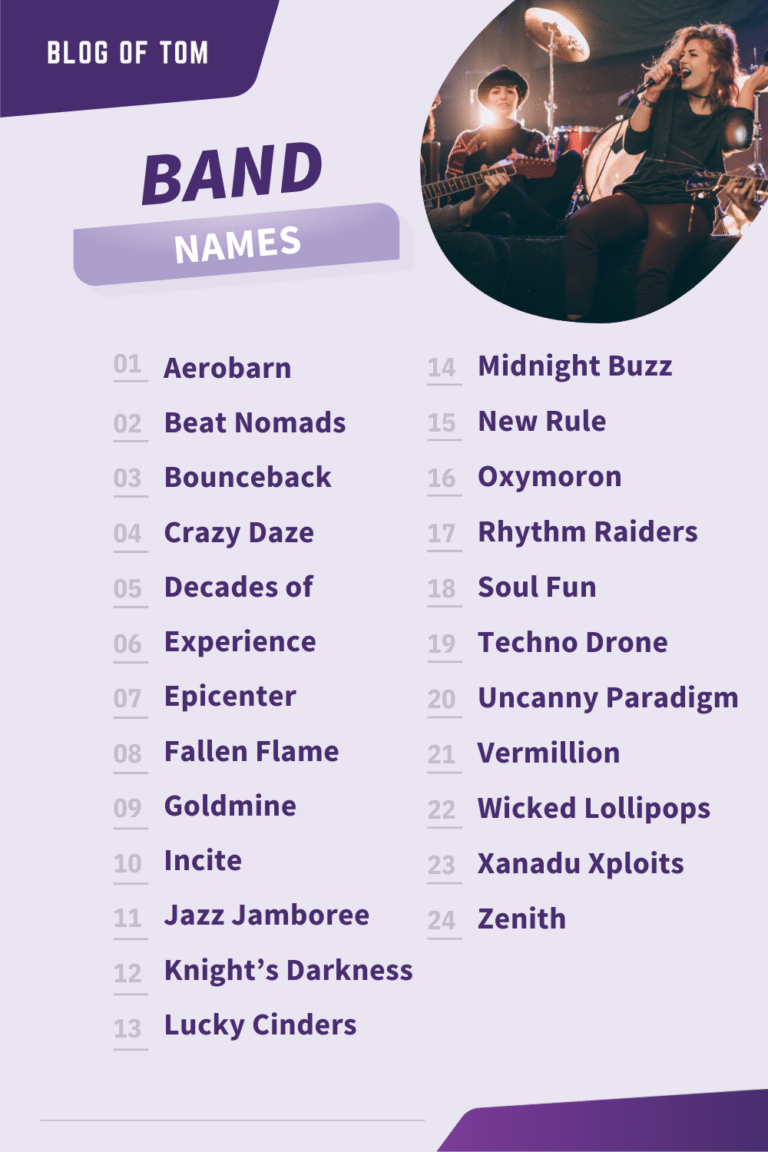 BLOG OF TOM

BAND

NAMES

01 Aerobarn
02 Beat Nomads
03 Bounceback
04 Crazy Daze
05 Decades of
06 Experience
07 Epicenter
08 Fallen Flame
09 Goldmine
10 Incite
11 Jazz Jamboree
12 Knight's Darkness
13 Lucky Cinders

14 Midnight Buzz
15 New Rule
16 Oxymoron
17 Rhythm Raiders
18 Soul Fun
19 Techno Drone
20 Uncanny Paradigm
21 Vermillion
22 Wicked Lollipops
23 Xanadu Xploits
24 Zenith