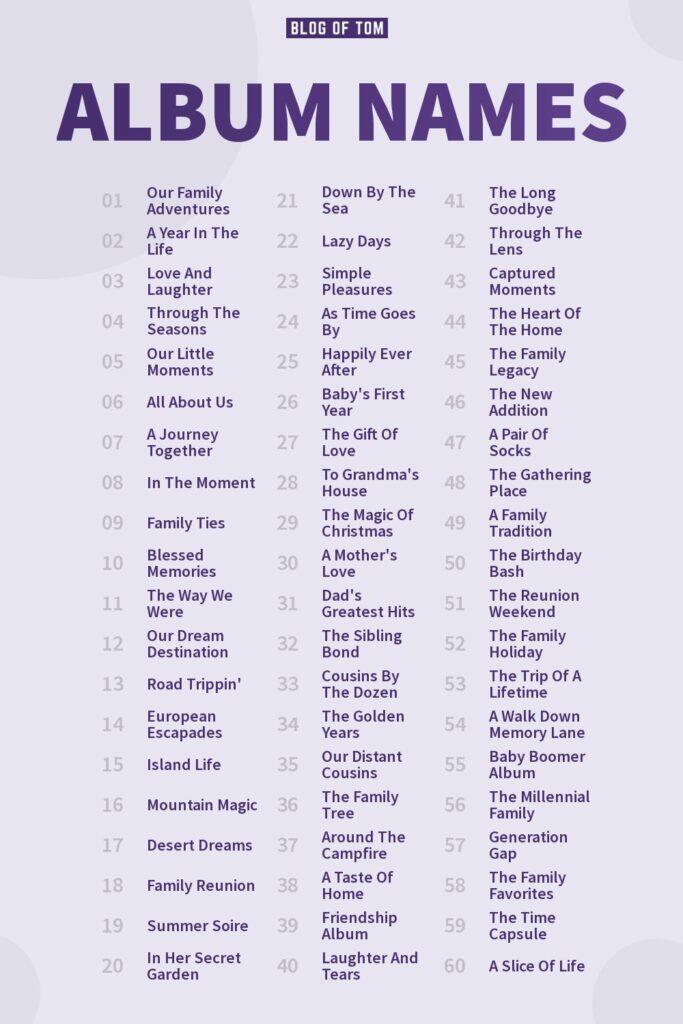 BLOG OF TOM

ALBUM NAMES

01 Our Family Adventures
02 A Year In The Life
03 Love And Laughter
04 Through The Seasons
05 Our Little Moments
06 All About Us
07 A Journey Together
08 In The Moment
09 Family Ties
10 Blessed Memories
11 The Way We Were
12 Our Dream Destination
13 Road Trippin'
14 European Escapades
15 Island Life
16 Mountain Magic
17 Desert Dreams
18 Family Reunion
19 Summer Soire
20 In Her Secret Garden

21 Down By The Sea
22 Lazy Days
23 Simple Pleasures
24 As Time Goes By
25 Happily Ever After
26 Baby's First Year
27 The Gift Of Love
28 To Grandma's House
29 The Magic Of Christmas
30 A Mother's Love
31 Dad's Greatest Hits
32 The Sibling Bond
33 Cousins By The Dozen
34 The Golden Years
35 Our Distant Cousins
36 The Family Tree
37 Around The Campfire
38 A Taste Of Home
39 Friendship Album
40 Laughter And Tears

41 The Long Goodbye
42 Through The Lens
43 Captured Moments
44 The Heart Of The Home
45 The Family Legacy
46 The New Addition
47 A Pair Of Socks
48 The Gathering Place
49 A Family Tradition
50 The Birthday Bash
51 The Reunion Weekend
52 The Family Holiday
53 The Trip Of A Lifetime
54 A Walk Down Memory Lane
55 Baby Boomer Album
56 The Millennial Family
57 Generation Gap
58 The Family Favorites
59 The Time Capsule
60 A Slice Of Life